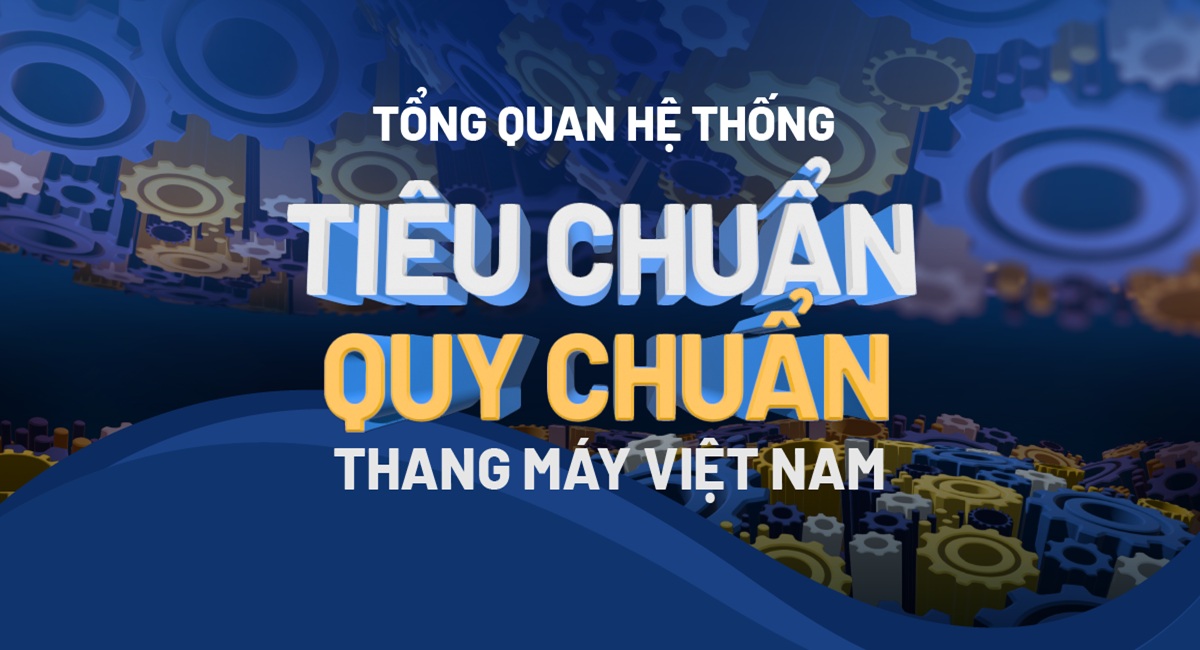 TỔNG QUAN HỆ THỐNG
TIÊU CHUẨN
QUY CHUẨN
THANG MÁY VIỆT NAM