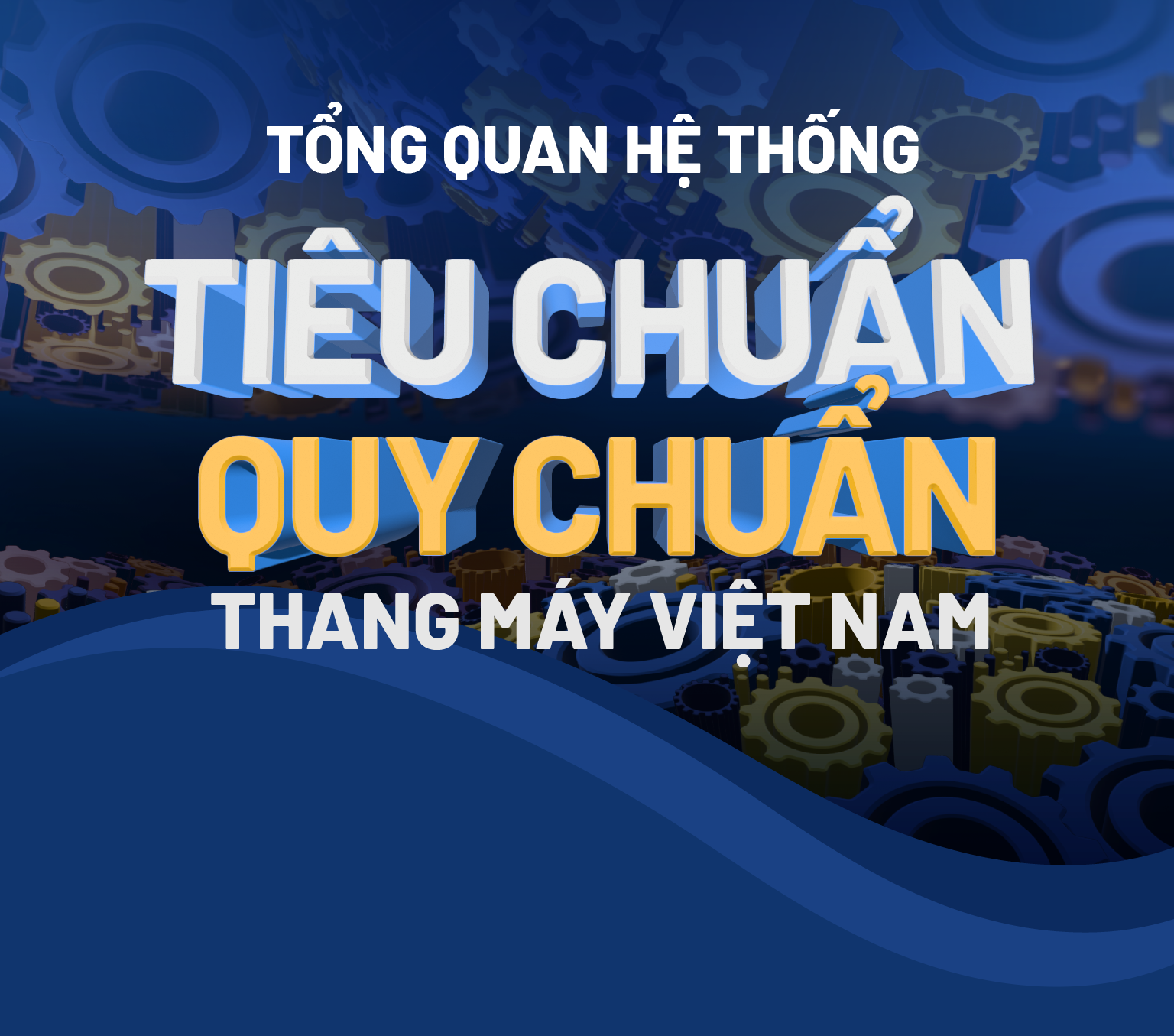 TỔNG QUAN HỆ THỐNG

TIÊU CHUẨN

QUY CHUẨN

THANG MÁY VIỆT NAM