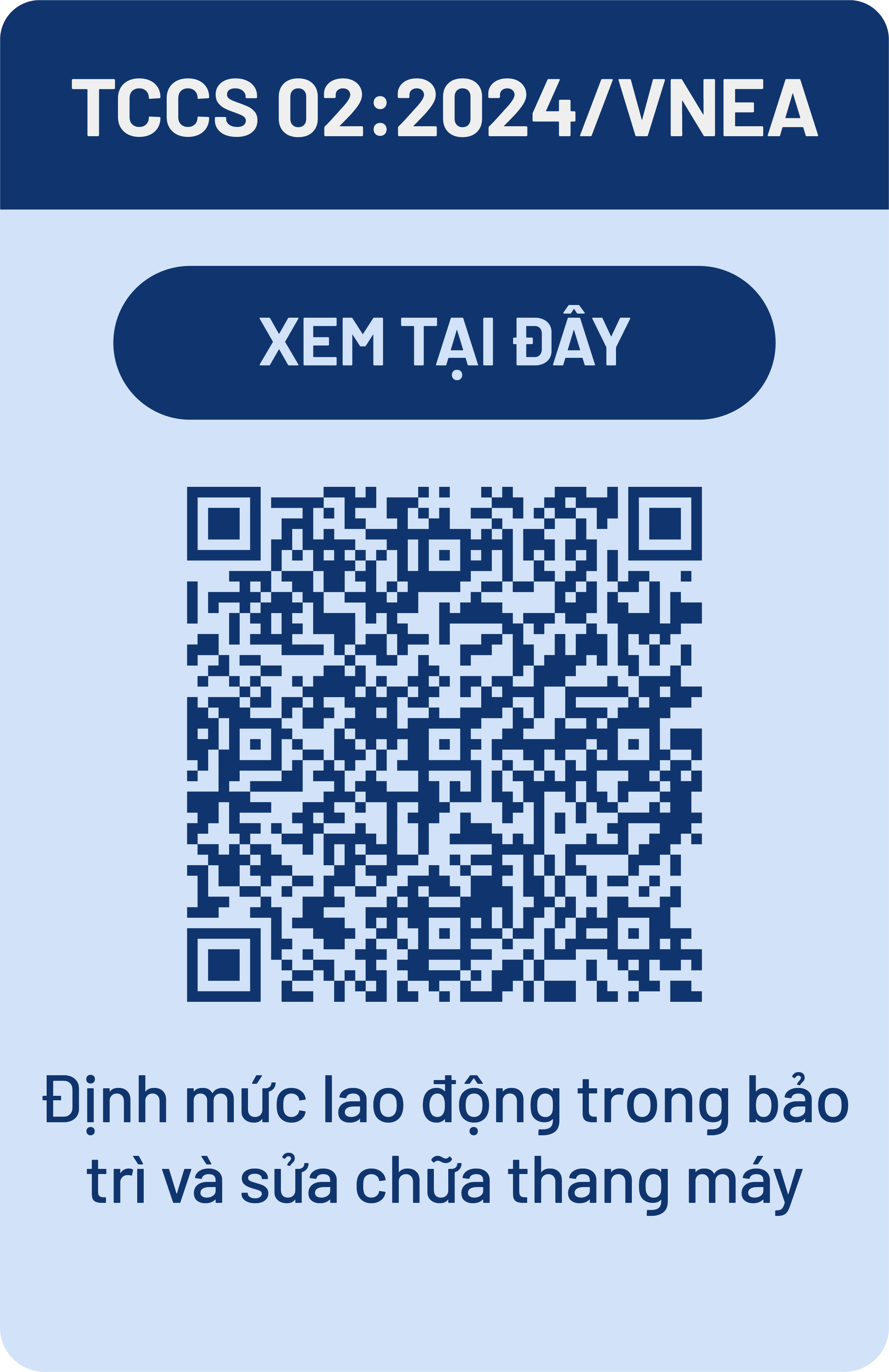 TCCS 02:2024/VNEA

XEM TẠI ĐÂY

Định mức lao động trong bảo trì và sửa chữa thang máy