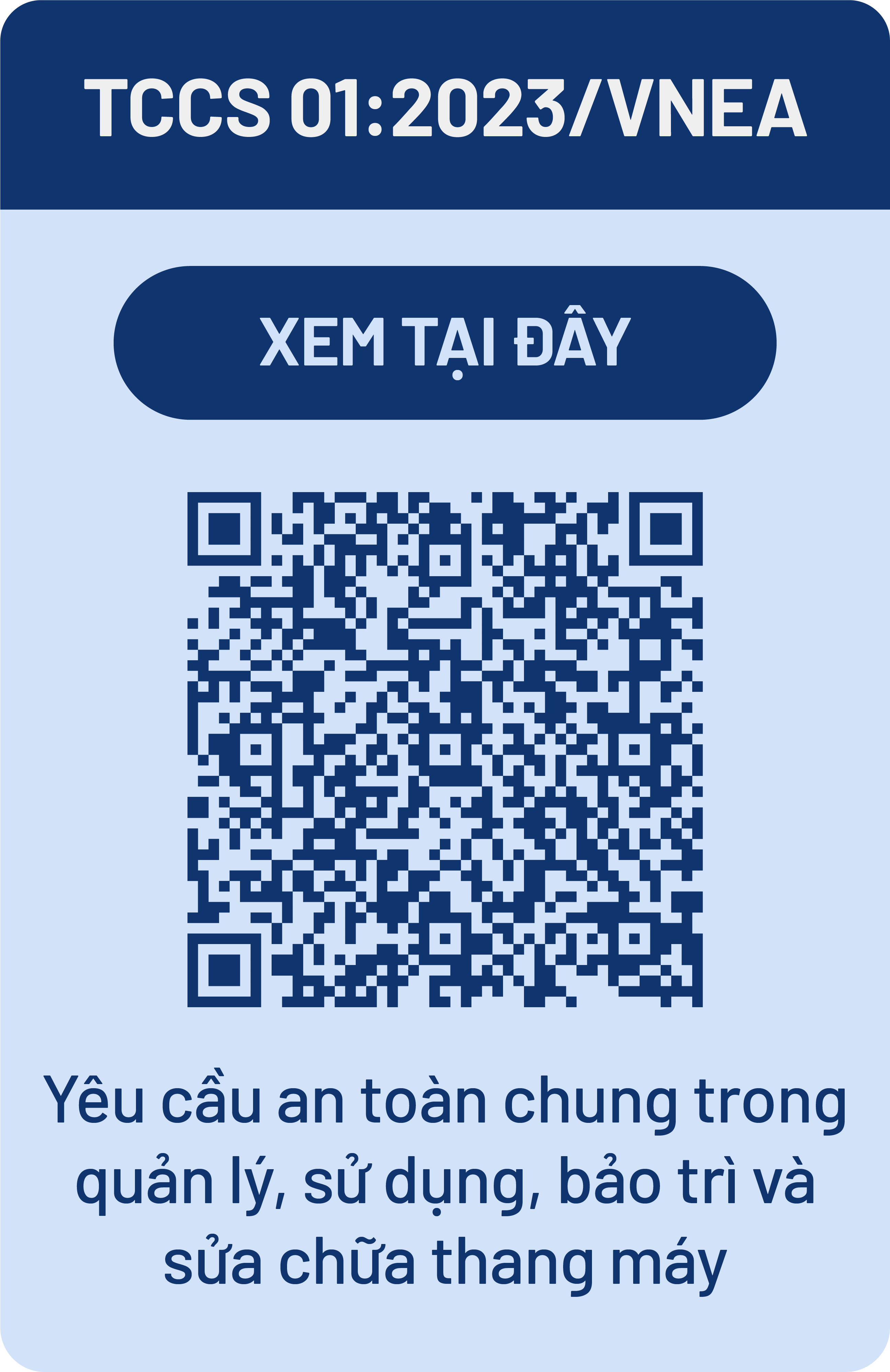 TCCS 01:2023/VNEA

XEM TẠI ĐÂY

Yêu cầu an toàn chung trong quản lý, sử dụng, bảo trì và sửa chữa thang máy