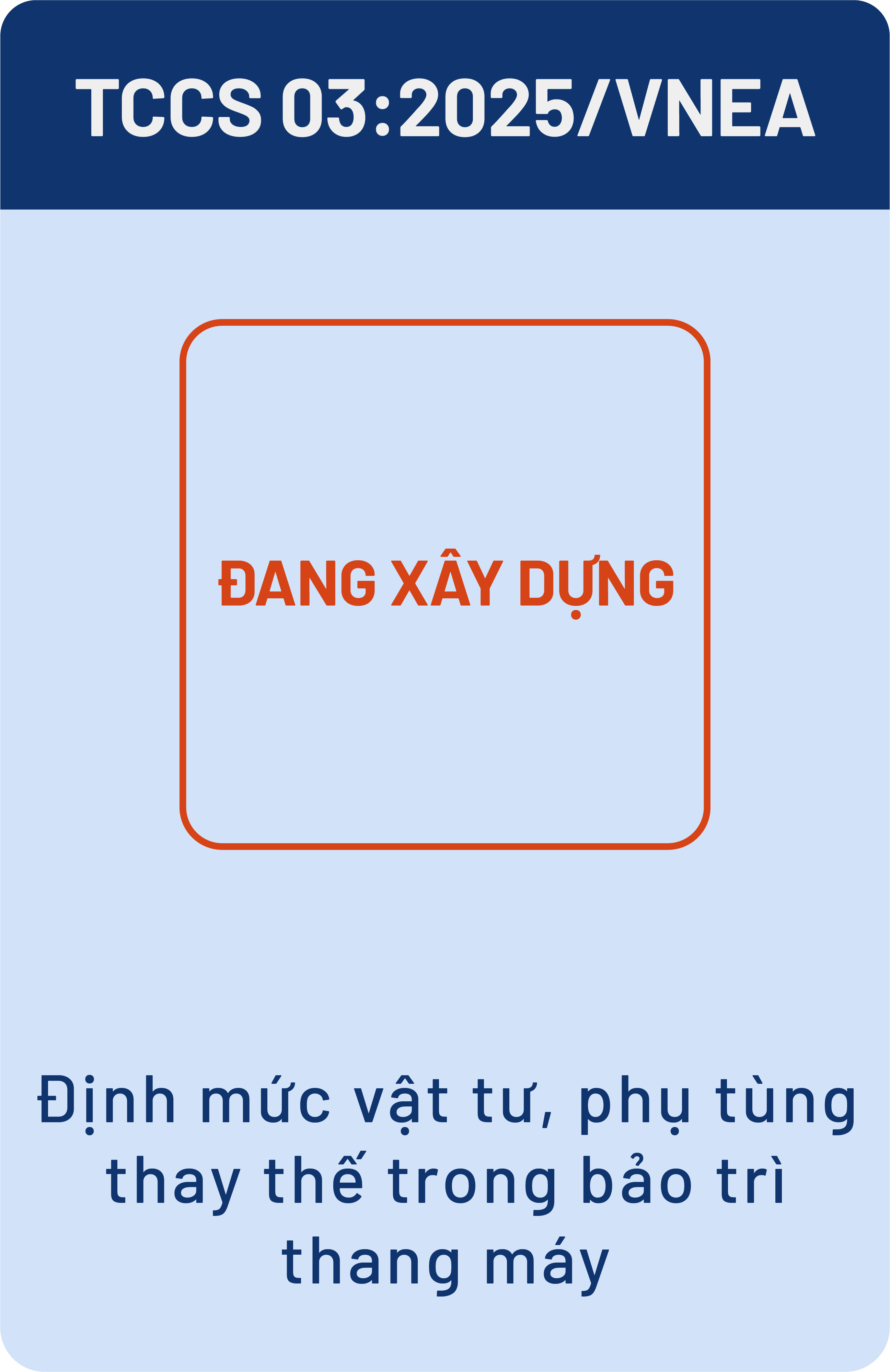 TCCS 03:2025/VNEA

ĐANG XÂY DỰNG

Định mức vật tư, phụ tùng thay thế trong bảo trì thang máy